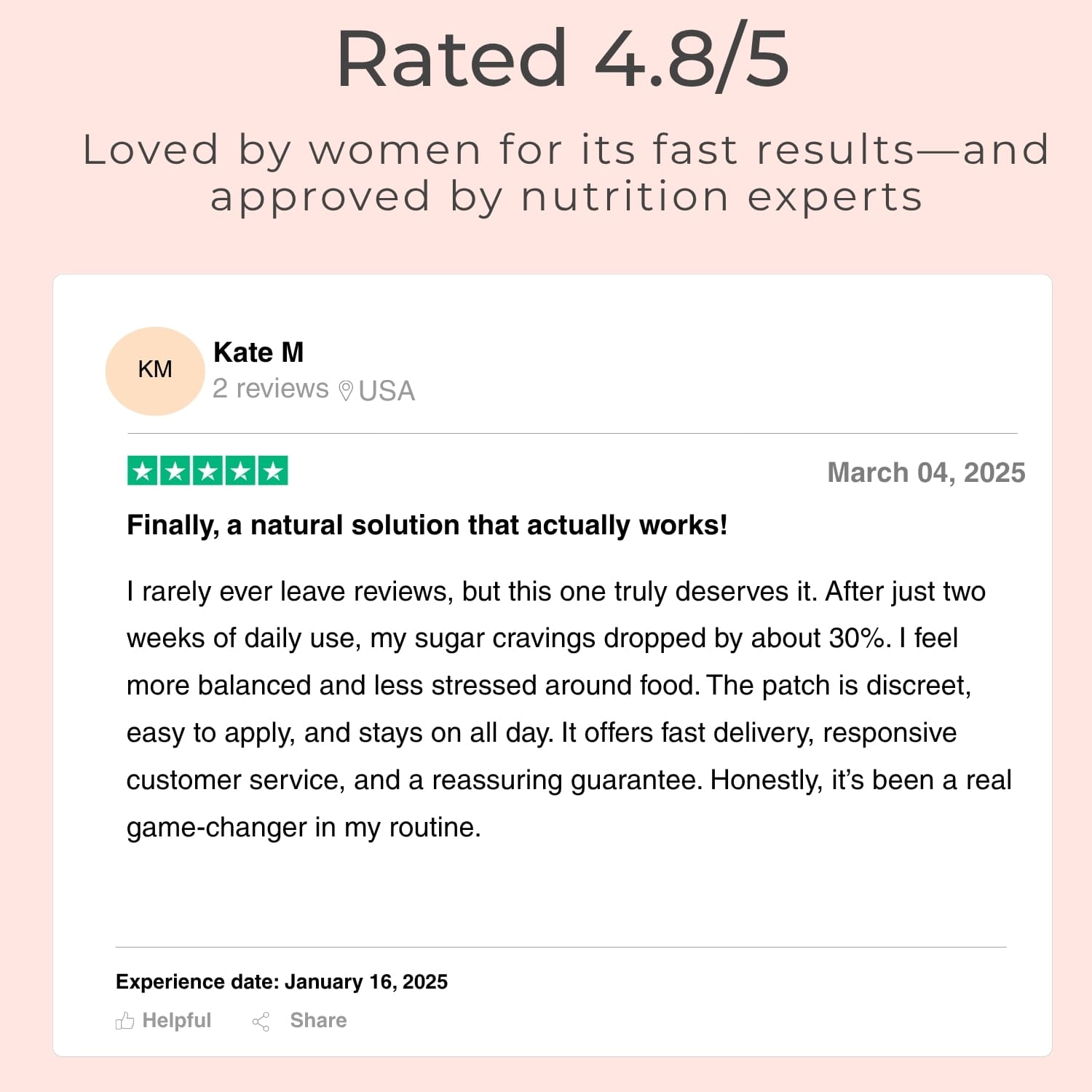 Rated 4.8/5

Loved by women for its fast results—and approved by nutrition experts

KM

Kate M
2 reviews USA

March 04, 2025

Finally, a natural solution that actually works!

I rarely ever leave reviews, but this one truly deserves it. After just two weeks of daily use, my sugar cravings dropped by about 30%. I feel more balanced and less stressed around food. The patch is discreet, easy to apply, and stays on all day. It offers fast delivery, responsive customer service, and a reassuring guarantee. Honestly, it's been a real game-changer in my routine.

Experience date: January 16, 2025

Helpful Share